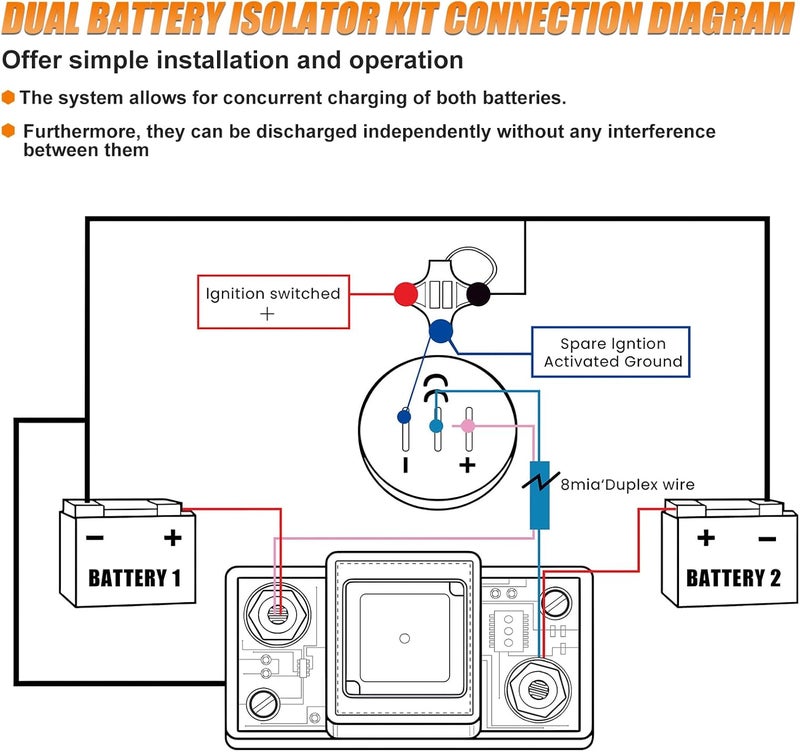 DUAL BATTERY ISOLATOR KIT CONNECTION DIAGRAM

Offer simple installation and operation

The system allows for concurrent charging of both batteries.

Furthermore, they can be discharged independently without any interference between them

Ignition switched
+

Spare Igntion Activated Ground

-
+

8mia'Duplex wire

-
+
BATTERY 1

+
-
BATTERY 2